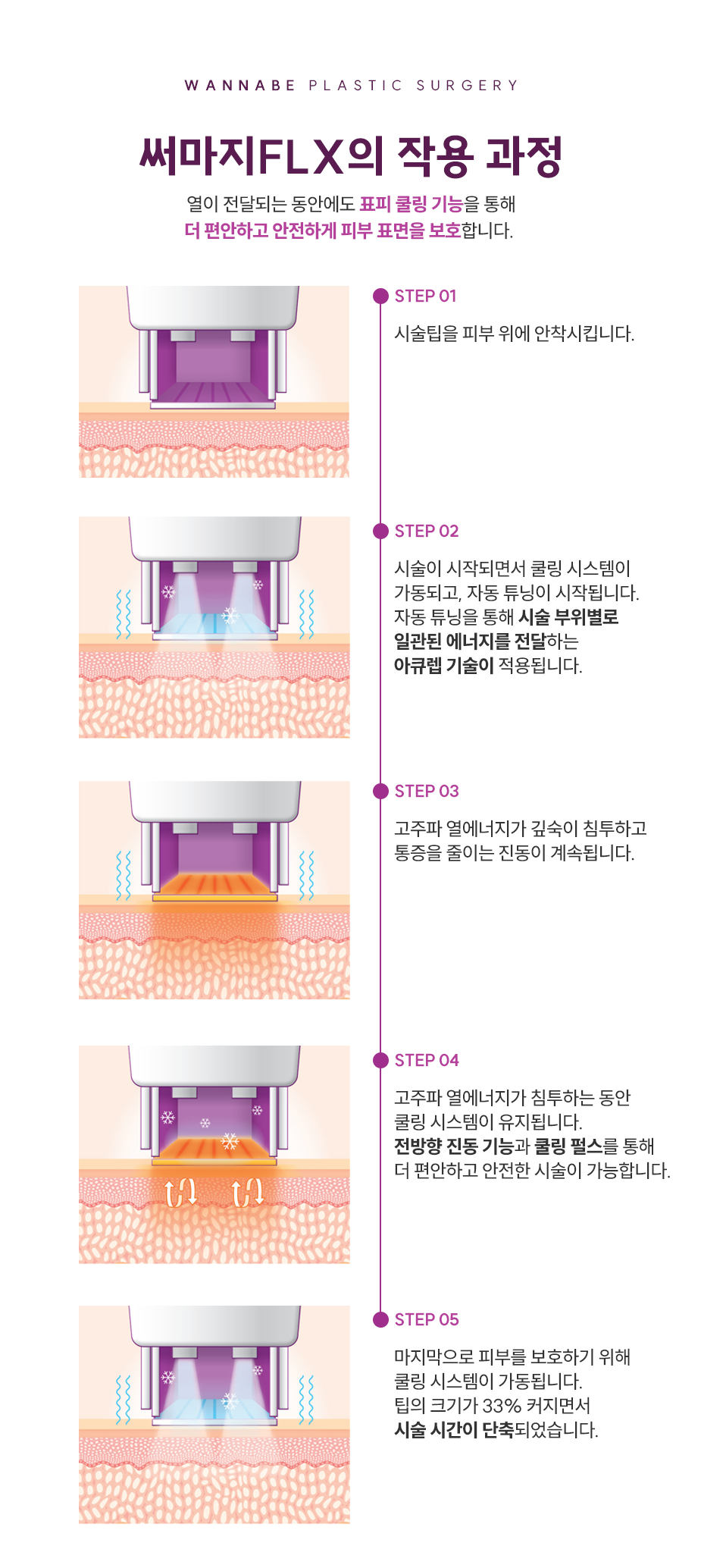 WANNABE PLASTIC SURGERY

써마지FLX의 작용 과정

열이 전달되는 동안에도 표피 쿨링 기능을 통해
더 편안하고 안전하게 피부 표면을 보호합니다.

STEP 01

시술팁을 피부 위에 안착시킵니다.

STEP 02

시술이 시작되면서 쿨링 시스템이 가동되고, 자동 튜닝이 시작됩니다. 자동 튜닝을 통해 시술 부위별로 일관된 에너지를 전달하는 아큐렙 기술이 적용됩니다.

STEP 03

고주파 열에너지가 깊숙이 침투하고 통증을 줄이는 진동이 계속됩니다.

STEP 04

고주파 열에너지가 침투하는 동안 쿨링 시스템이 유지됩니다. 전방향 진동 기능과 쿨링 펄스를 통해 더 편안하고 안전한 시술이 가능합니다.

STEP 05

마지막으로 피부를 보호하기 위해 쿨링 시스템이 가동됩니다. 팁의 크기가 33% 커지면서 시술 시간이 단축되었습니다.